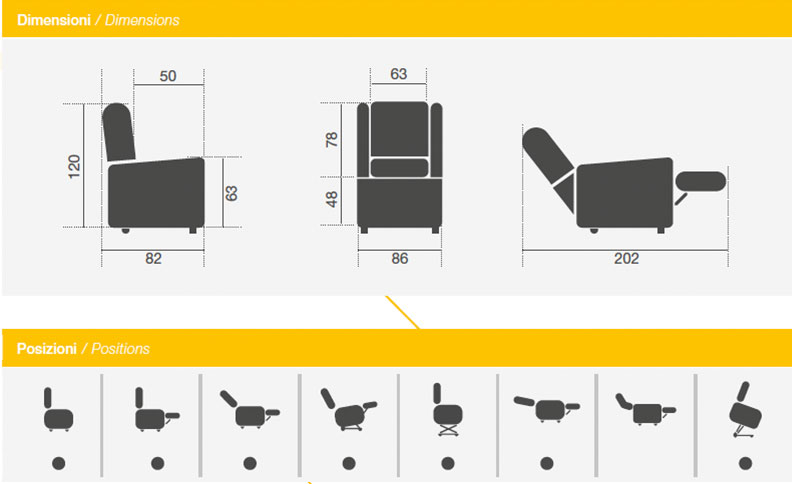 Dimensioni / Dimensions

50

120

63

82

63

78

48

86

202

Posizioni / Positions