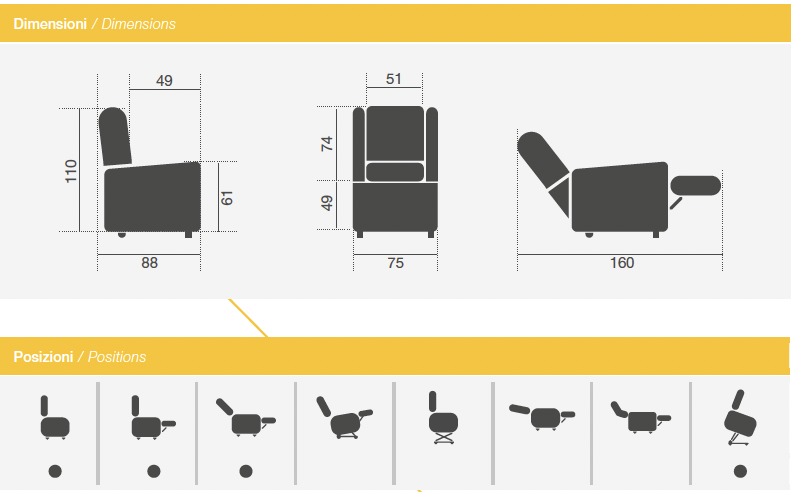 Dimensioni / Dimensions

49
110
61
88

51
74
49
75

160

Posizioni / Positions