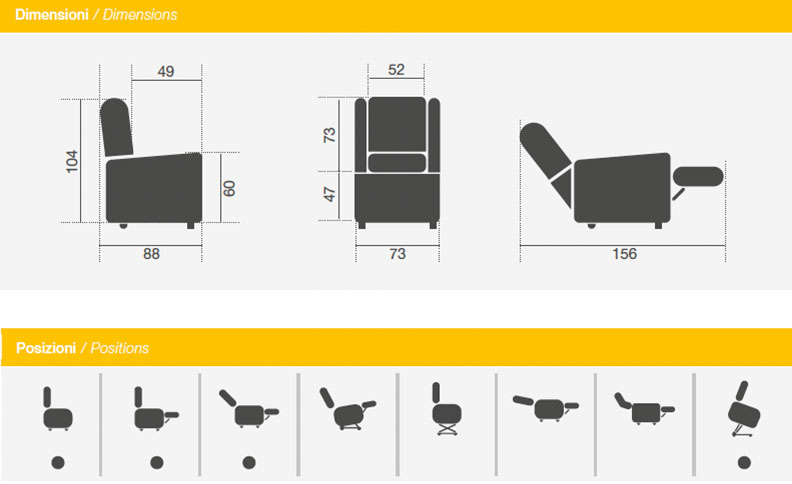 Dimensioni / Dimensions

49
104
60
88

52
73
47
73

156

Posizioni / Positions